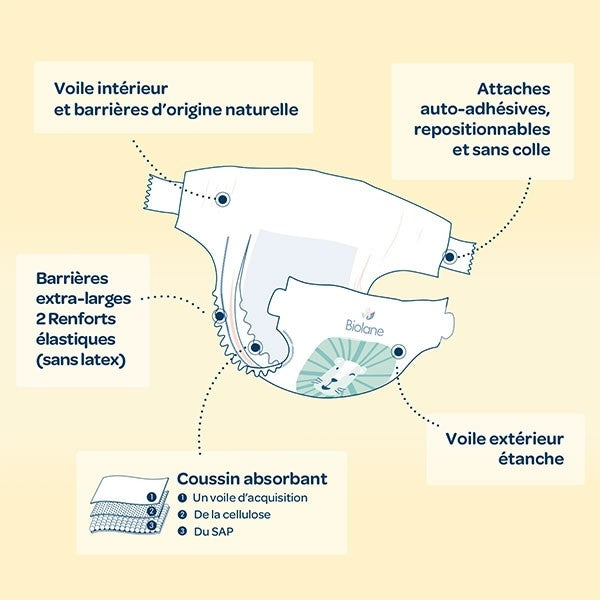 Voile intérieur et barrières d'origine naturelle

Attaches auto-adhésives, repositionnables et sans colle

Barrières extra-larges 2 Renforts élastiques (sans latex)

Biolane

Voile extérieur étanche

1
2
3

Coussin absorbant
1 Un voile d'acquisition
2 De la cellulose
3 Du SAP