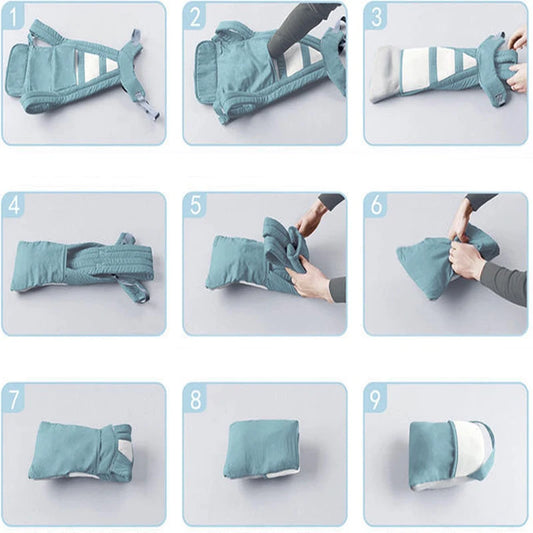 1

2

3

4

5

6

7

8

9