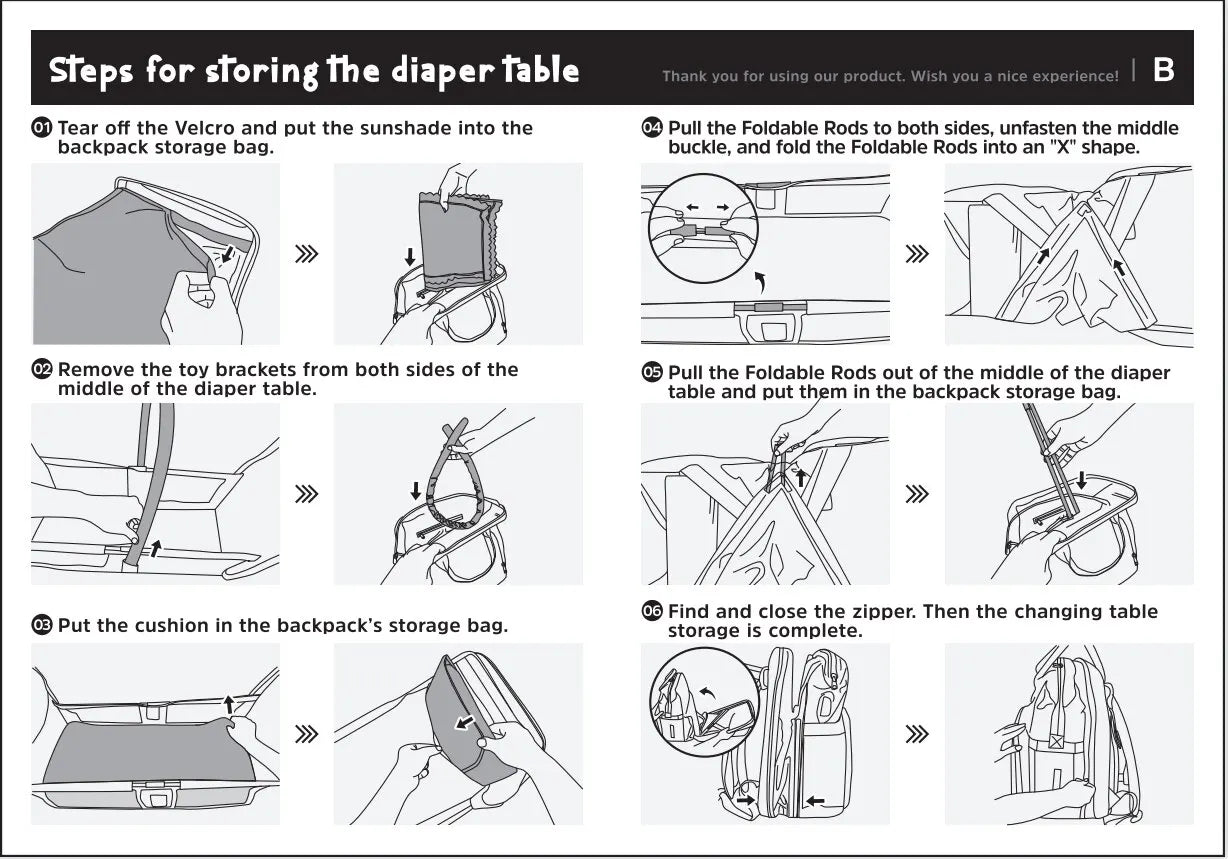 Steps for storing the diaper table

Thank you for using our product. Wish you a nice experience! | B

01 Tear off the Velcro and put the sunshade into the backpack storage bag.

02 Remove the toy brackets from both sides of the middle of the diaper table.

03 Put the cushion in the backpack's storage bag.

04 Pull the Foldable Rods to both sides, unfasten the middle buckle, and fold the Foldable Rods into an "X" shape.

05 Pull the Foldable Rods out of the middle of the diaper table and put them in the backpack storage bag.

06 Find and close the zipper. Then the changing table storage is complete.